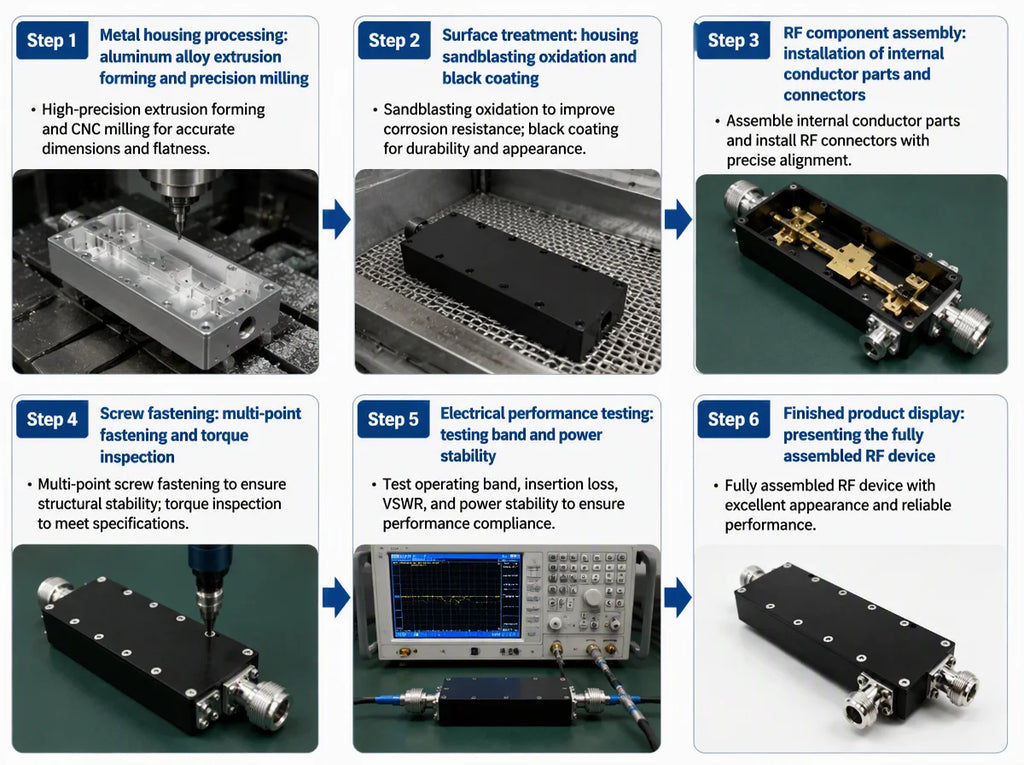 Step 1 Metal housing processing: aluminum alloy extrusion forming and precision milling

• High-precision extrusion forming and CNC milling for accurate dimensions and flatness.

Step 2 Surface treatment: housing sandblasting oxidation and black coating

• Sandblasting oxidation to improve corrosion resistance; black coating for durability and appearance.

Step 3 RF component assembly: installation of internal conductor parts and connectors

• Assemble internal conductor parts and install RF connectors with precise alignment.

Step 4 Screw fastening: multi-point fastening and torque inspection

• Multi-point screw fastening to ensure structural stability; torque inspection to meet specifications.

Step 5 Electrical performance testing: testing band and power stability

• Test operating band, insertion loss, VSWR, and power stability to ensure performance compliance.

Step 6 Finished product display: presenting the fully assembled RF device

• Fully assembled RF device with excellent appearance and reliable performance.