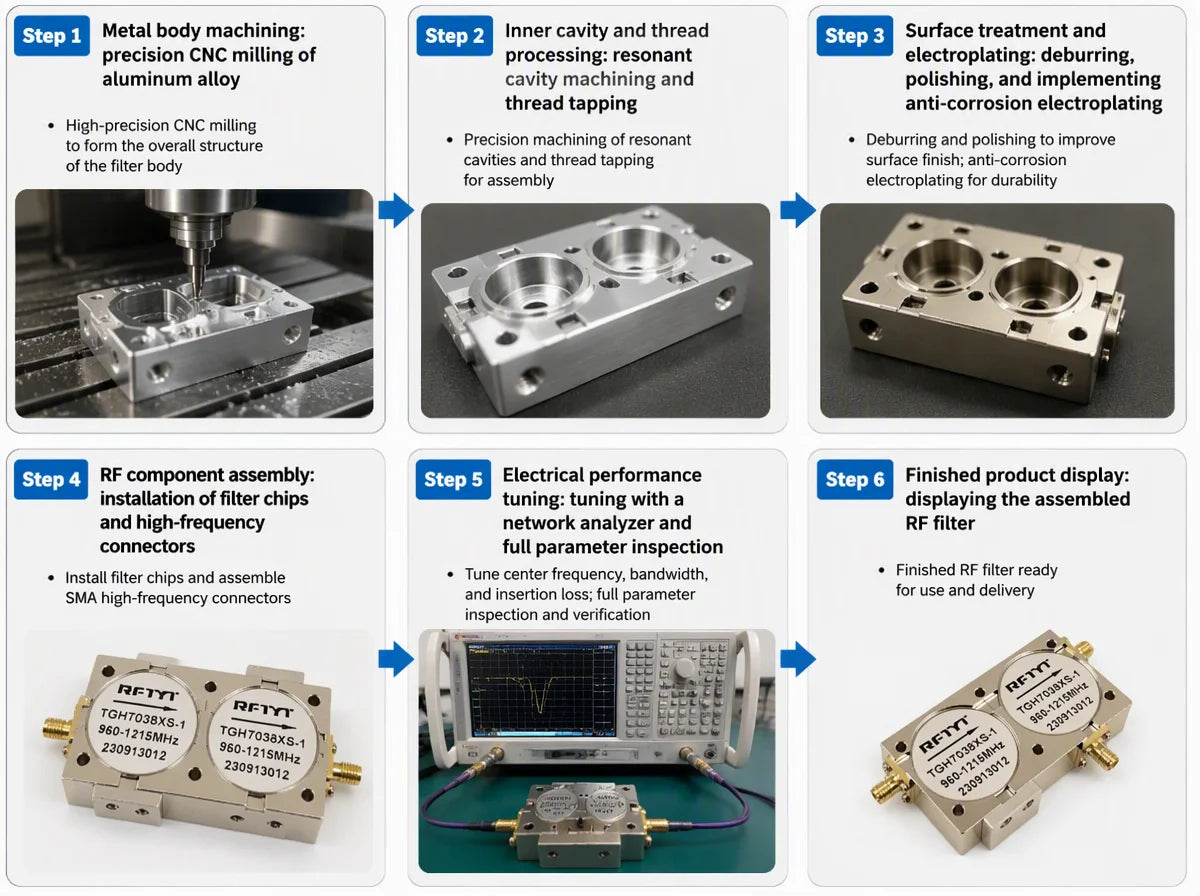 Step 1 Metal body machining: precision CNC milling of aluminum alloy

• High-precision CNC milling to form the overall structure of the filter body

Step 2 Inner cavity and thread processing: resonant cavity machining and thread tapping

• Precision machining of resonant cavities and thread tapping for assembly

Step 3 Surface treatment and electroplating: deburring, polishing, and implementing anti-corrosion electroplating

• Deburring and polishing to improve surface finish; anti-corrosion electroplating for durability

Step 4 RF component assembly: installation of filter chips and high-frequency connectors

• Install filter chips and assemble SMA high-frequency connectors

RFTYT
TGH7038XS-1
960-1215MHz
230913012

RFTYT
TGH7038XS-1
960-1215MHz
230913012

Step 5 Electrical performance tuning: tuning with a network analyzer and full parameter inspection

• Tune center frequency, bandwidth, and insertion loss; full parameter inspection and verification

Step 6 Finished product display: displaying the assembled RF filter

• Finished RF filter ready for use and delivery

RFTYT
TGH7038XS-1
960-1215MHz
230913012

RFTYT
TGH7038XS-1
960-1215MHz
230913012