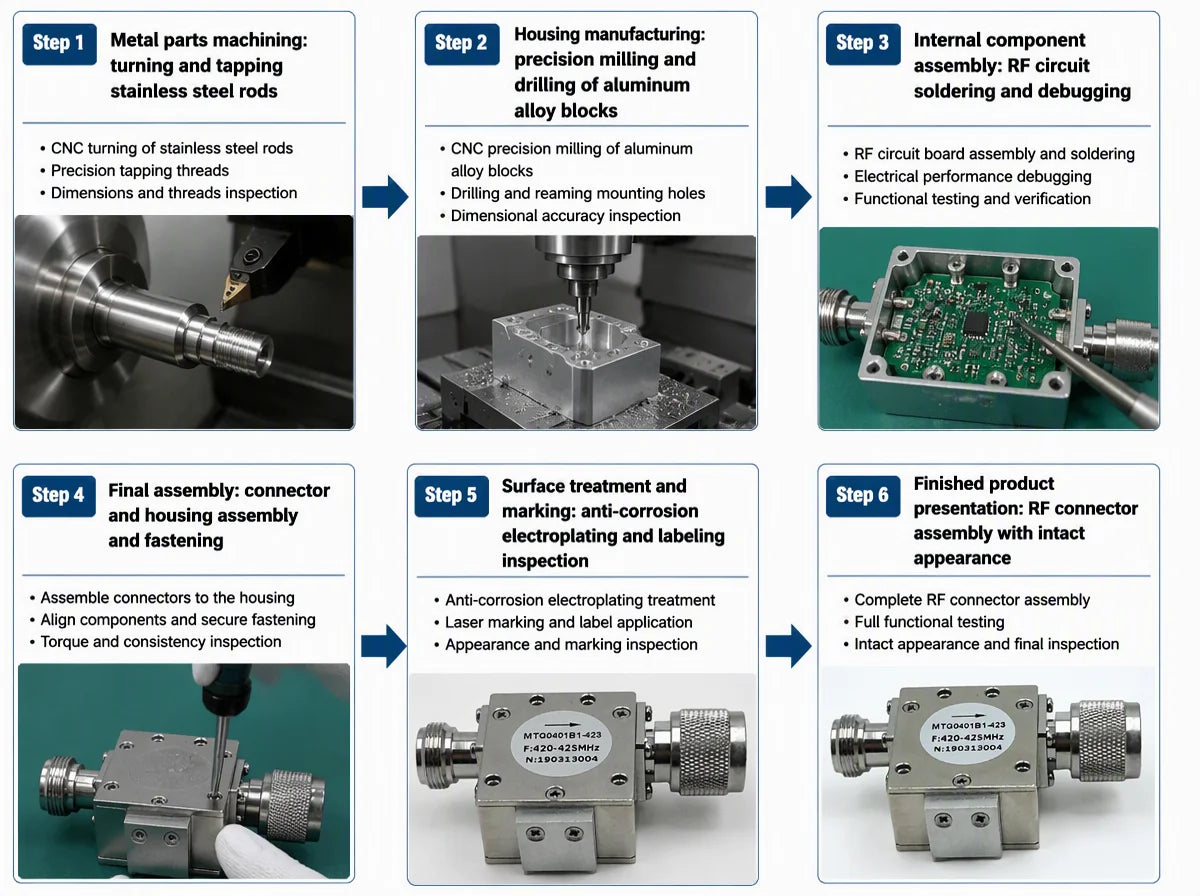 Step 1 Metal parts machining: turning and tapping stainless steel rods

• CNC turning of stainless steel rods
• Precision tapping threads
• Dimensions and threads inspection

Step 2 Housing manufacturing: precision milling and drilling of aluminum alloy blocks

• CNC precision milling of aluminum alloy blocks
• Drilling and reaming mounting holes
• Dimensional accuracy inspection

Step 3 Internal component assembly: RF circuit soldering and debugging

• RF circuit board assembly and soldering
• Electrical performance debugging
• Functional testing and verification

Step 4 Final assembly: connector and housing assembly and fastening

• Assemble connectors to the housing
• Align components and secure fastening
• Torque and consistency inspection

Step 5 Surface treatment and marking: anti-corrosion electroplating and labeling inspection

• Anti-corrosion electroplating treatment
• Laser marking and label application
• Appearance and marking inspection

MTQ0401B1-423
F:420-425MHz
N:190313004

Step 6 Finished product presentation: RF connector assembly with intact appearance

• Complete RF connector assembly
• Full functional testing
• Intact appearance and final inspection

MTQ0401B1-423
F:420-425MHz
N:190313004